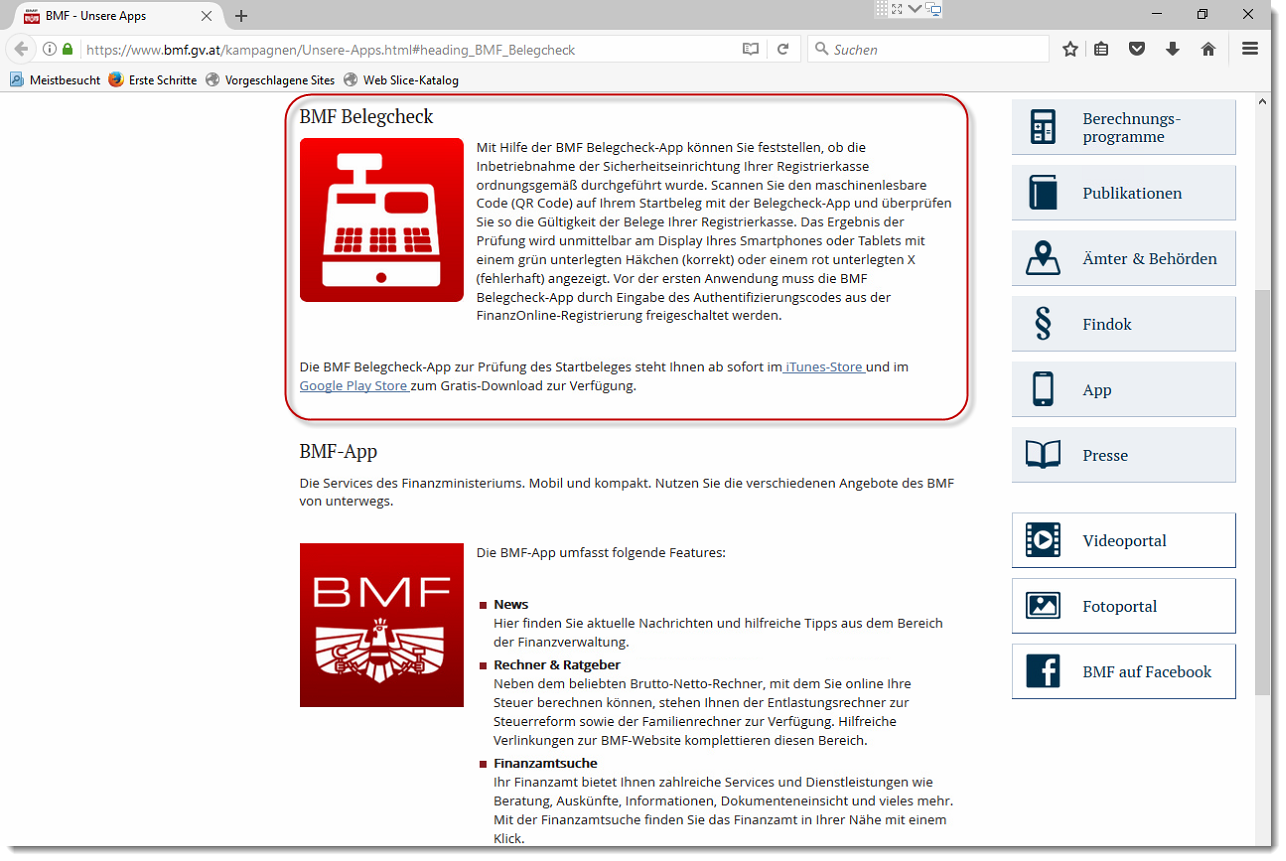 BMF - Unsere Apps

https://www.bmf.gv.at/kampagnen/Unsere-Apps.html#heading_BMF_Belegcheck

Suchen

Meistbesucht Erste Schritte Vorgeschlagene Sites Web Slice-Katalog

BMF Belegcheck

Mit Hilfe der BMF Belegcheck-App können Sie feststellen, ob die Inbetriebnahme der Sicherheitseinrichtung Ihrer Registrierkasse ordnungsgemäß durchgeführt wurde. Scannen Sie den maschinenlesbare Code (QR Code) auf Ihrem Startbeleg mit der Belegcheck-App und überprüfen Sie so die Gültigkeit der Belege Ihrer Registrierkasse. Das Ergebnis der Prüfung wird unmittelbar am Display Ihres Smartphones oder Tablets mit einem grün unterlegten Häkchen (korrekt) oder einem rot unterlegten X (fehlerhaft) angezeigt. Vor der ersten Anwendung muss die BMF Belegcheck-App durch Eingabe des Authentifizierungscodes aus der FinanzOnline-Registrierung freigeschaltet werden.

Die BMF Belegcheck-App zur Prüfung des Startbeleges steht Ihnen ab sofort im iTunes-Store und im Google Play Store zum Gratis-Download zur Verfügung.

BMF-App

Die Services des Finanzministeriums. Mobil und kompakt. Nutzen Sie die verschiedenen Angebote des BMF von unterwegs.

BMF

Die BMF-App umfasst folgende Features:

News
Hier finden Sie aktuelle Nachrichten und hilfreiche Tipps aus dem Bereich der Finanzverwaltung.

Rechner & Ratgeber
Neben dem beliebten Brutto-Netto-Rechner, mit dem Sie online Ihre Steuer berechnen können, stehen Ihnen der Entlastungsrechner zur Steuerreform sowie der Familienrechner zur Verfügung. Hilfreiche Verlinkungen zur BMF-Website komplettieren diesen Bereich.

Finanzamtsuche
Ihr Finanzamt bietet Ihnen zahlreiche Services und Dienstleistungen wie Beratung, Auskünfte, Informationen, Dokumenteneinsicht und vieles mehr. Mit der Finanzamtsuche finden Sie das Finanzamt in Ihrer Nähe mit einem Klick.

Berechnungs-programme

Publikationen

Ämter & Behörden

Findok

App

Presse

Videoportal

Fotoportal

BMF auf Facebook